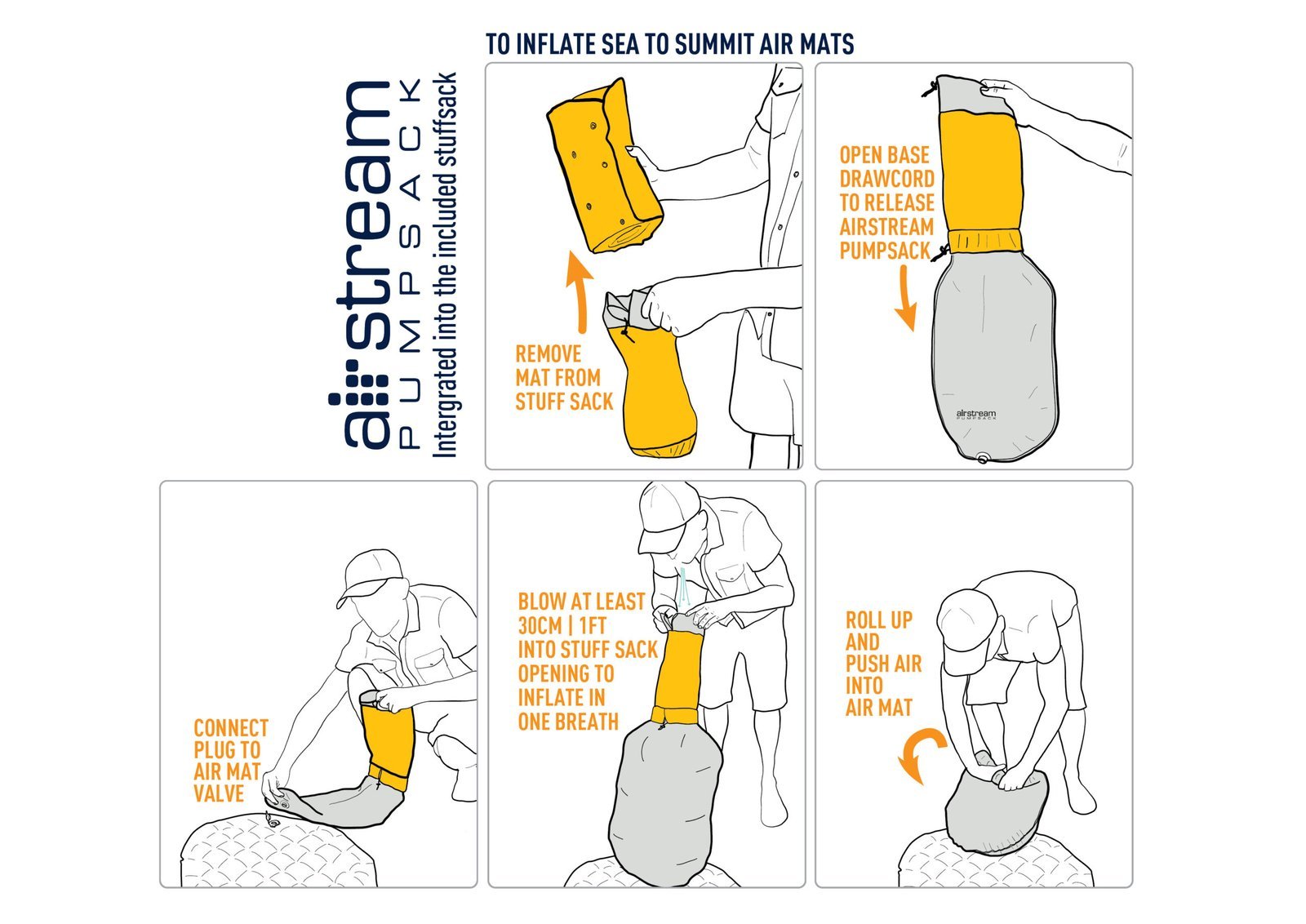 TO INFLATE SEA TO SUMMIT AIR MATS

airstream
PUMPSACK
Intergrated into the included stuffsack

REMOVE MAT FROM STUFF SACK

OPEN BASE DRAWCORD TO RELEASE AIRSTREAM PUMPSACK

airstream
PUMPSACK

CONNECT PLUG TO AIR MAT VALVE

BLOW AT LEAST 30CM | 1FT INTO STUFF SACK OPENING TO INFLATE IN ONE BREATH

ROLL UP AND PUSH AIR INTO AIR MAT